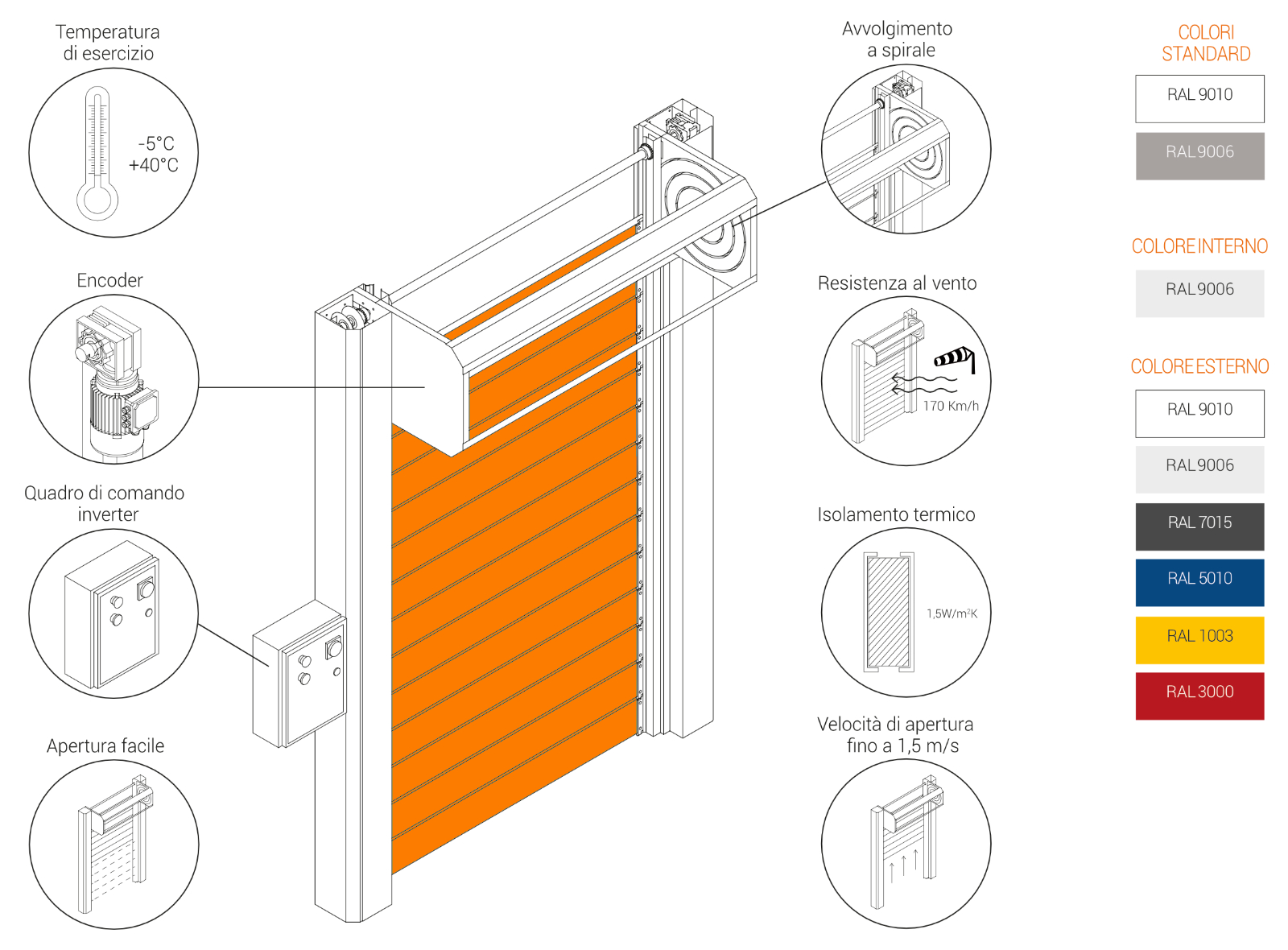 Temperatura di esercizio

-5°C
+40°C

Encoder

Quadro di comando inverter

Apertura facile

Avvolgimento a spirale

Resistenza al vento

170 Km/h

Isolamento termico

1,5W/m²K

Velocità di apertura fino a 1,5 m/s

COLORI STANDARD

RAL 9010

RAL 9006

COLORE INTERNO

RAL 9006

COLORE ESTERNO

RAL 9010

RAL 9006

RAL 7015

RAL 5010

RAL 1003

RAL 3000